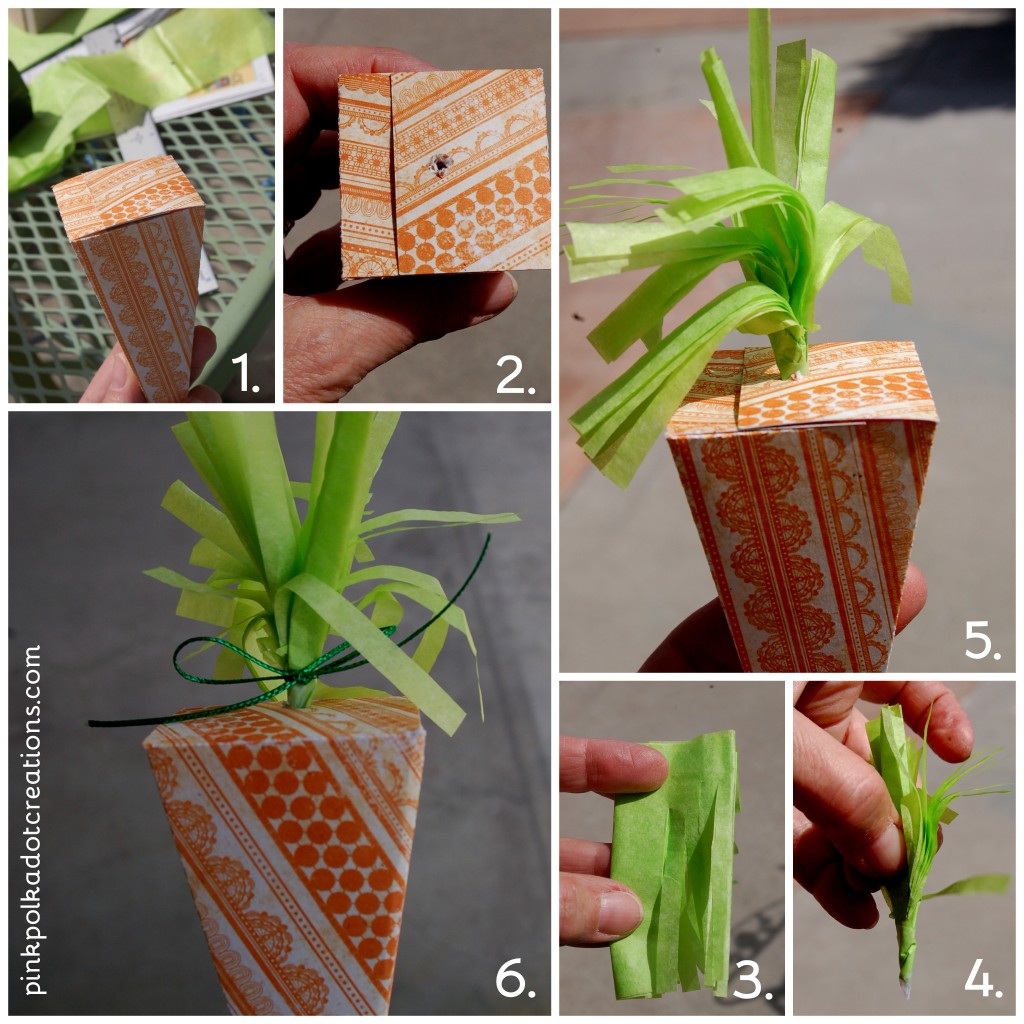 1.

2.

5.

pinkpolkadotcreations.com

6.

3.

4.