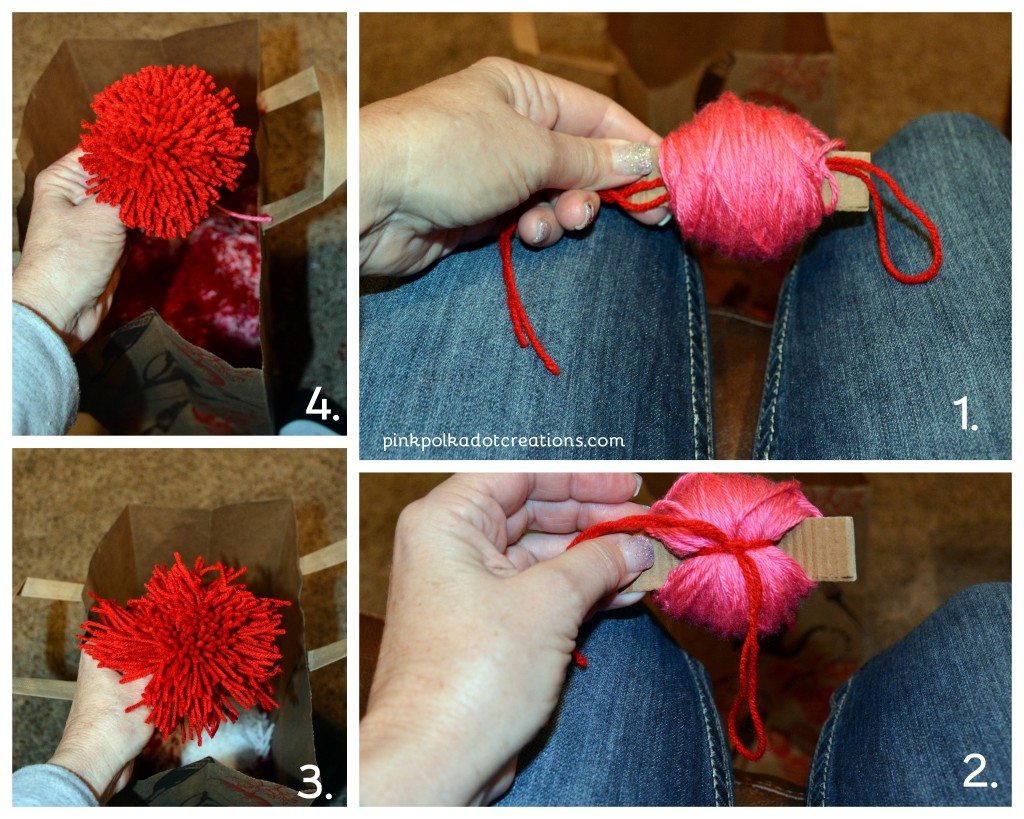 4.

1.

pinkpolkadotcreations.com

3.

2.